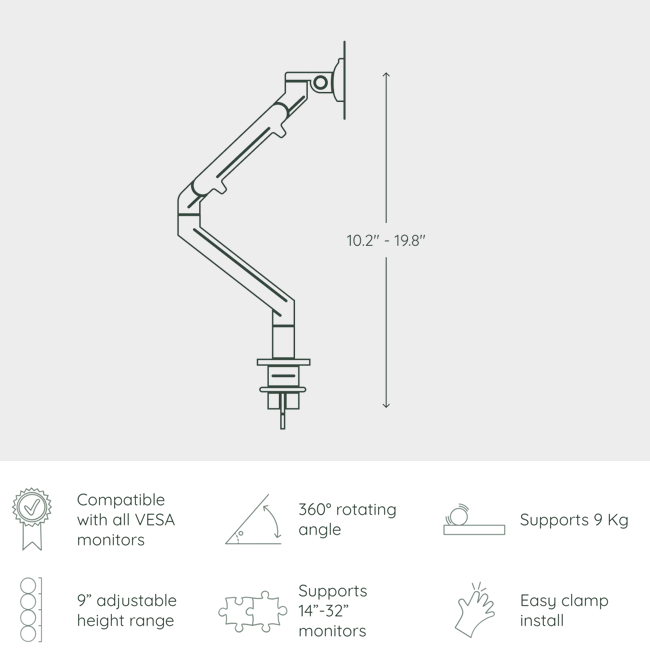 10.2" - 19.8"

Compatible with all VESA monitors

360° rotating angle

Supports 9 Kg

9" adjustable height range

Supports 14"-32" monitors

Easy clamp install